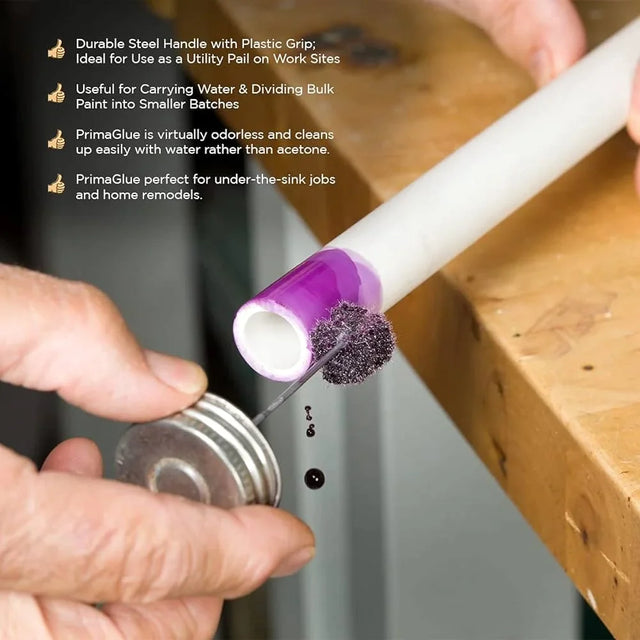 Durable Steel Handle with Plastic Grip; Ideal for Use as a Utility Pail on Work Sites

Useful for Carrying Water & Dividing Bulk Paint into Smaller Batches

PrimaGlue is virtually odorless and cleans up easily with water rather than acetone.

PrimaGlue perfect for under-the-sink jobs and home remodels.